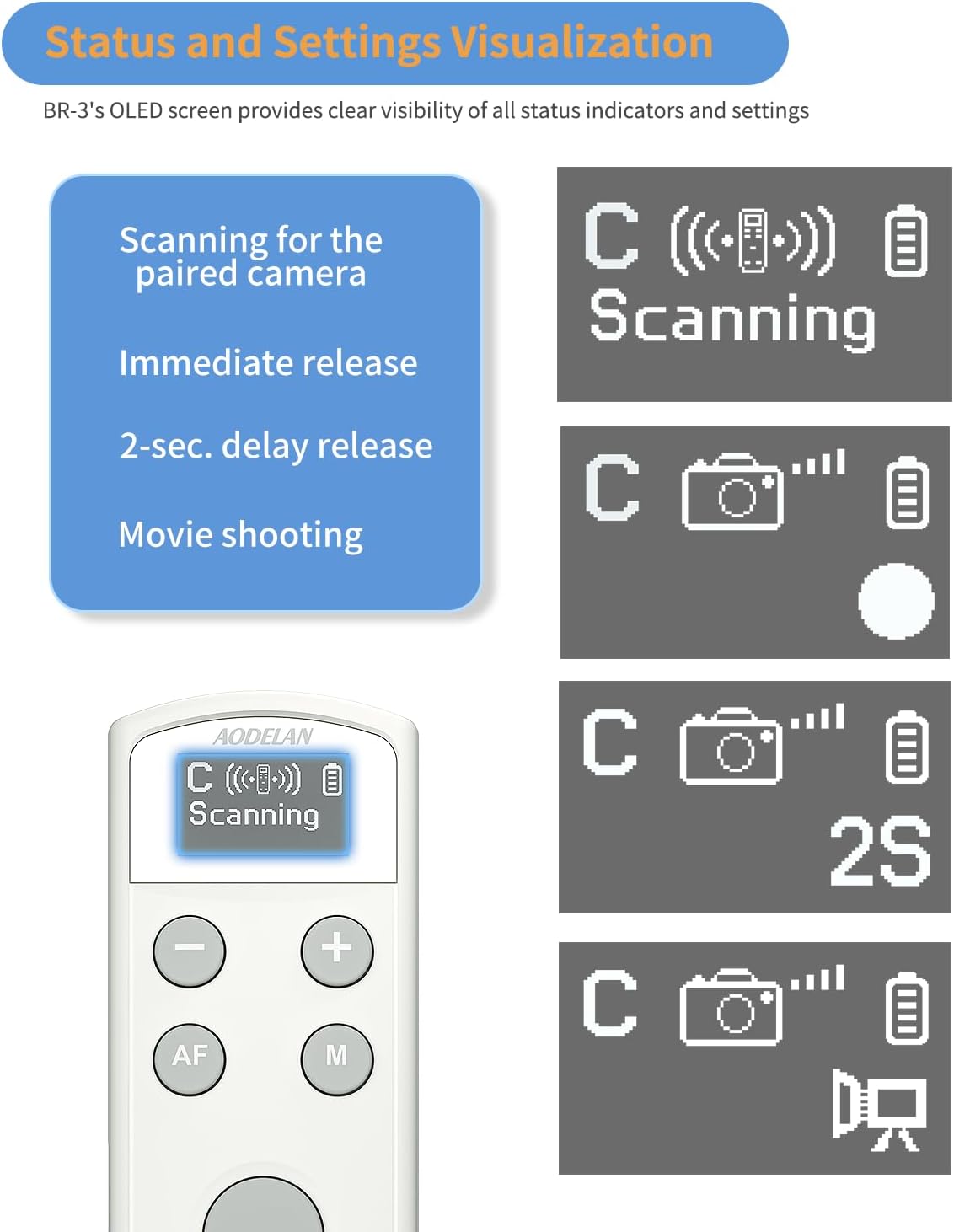 Status and Settings Visualization

BR-3's OLED screen provides clear visibility of all status indicators and settings

Scanning for the paired camera

Immediate release

2-sec. delay release

Movie shooting

C
Scanning

C

C
2S

C

AODELAN
C
Scanning

−
+
AF
M