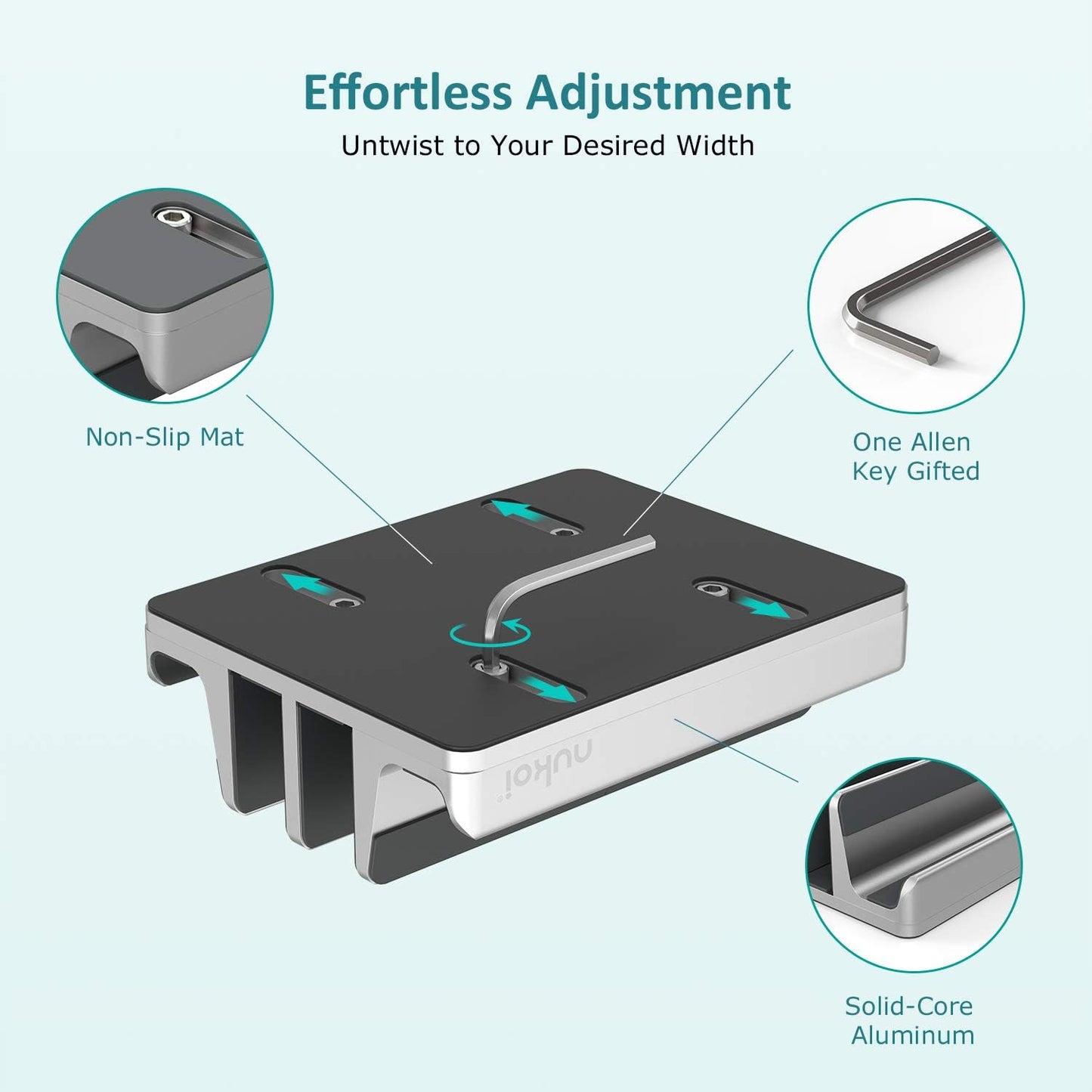 Effortless Adjustment

Untwist to Your Desired Width

Non-Slip Mat

One Allen Key Gifted

nukoi

Solid-Core Aluminum