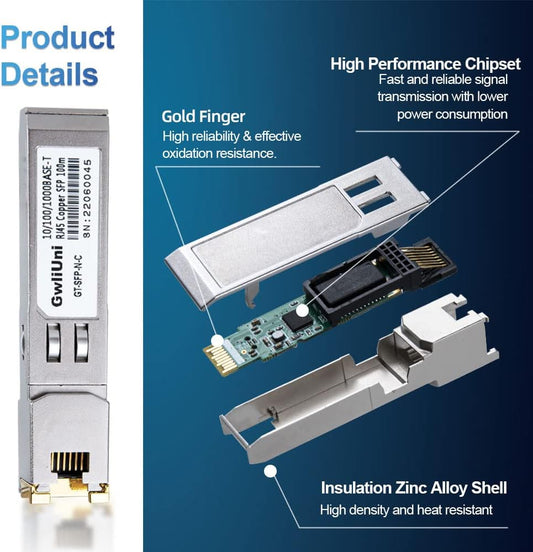 Product Details

GwliUni
GT-SFP-N-C
10/100/1000BASE-T
RJ45 Copper SFP 100m
SN:22060045

High Performance Chipset
Fast and reliable signal transmission with lower power consumption

Gold Finger
High reliability & effective oxidation resistance.

Insulation Zinc Alloy Shell
High density and heat resistant