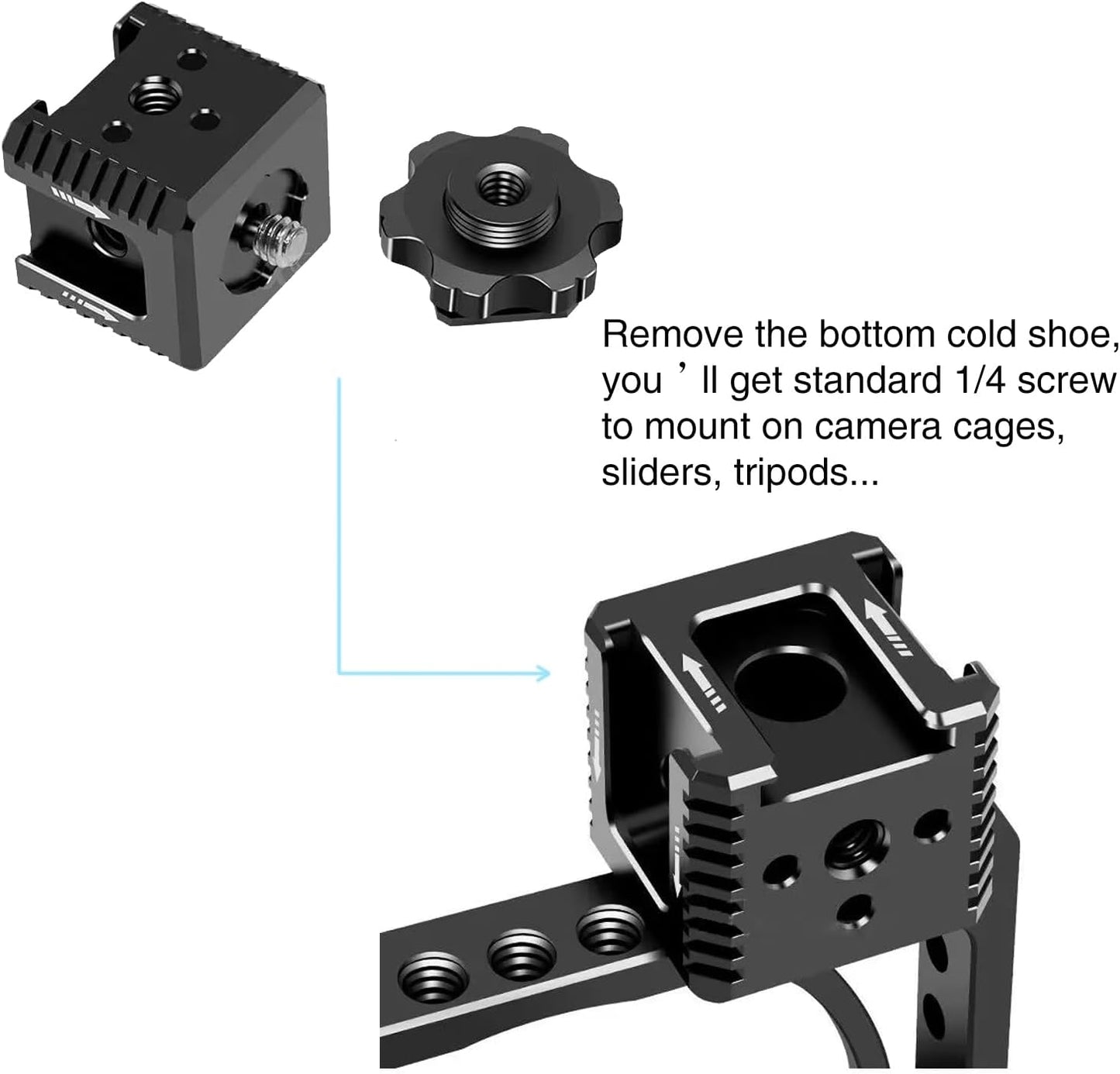 Remove the bottom cold shoe, you ’ ll get standard 1/4 screw to mount on camera cages, sliders, tripods...