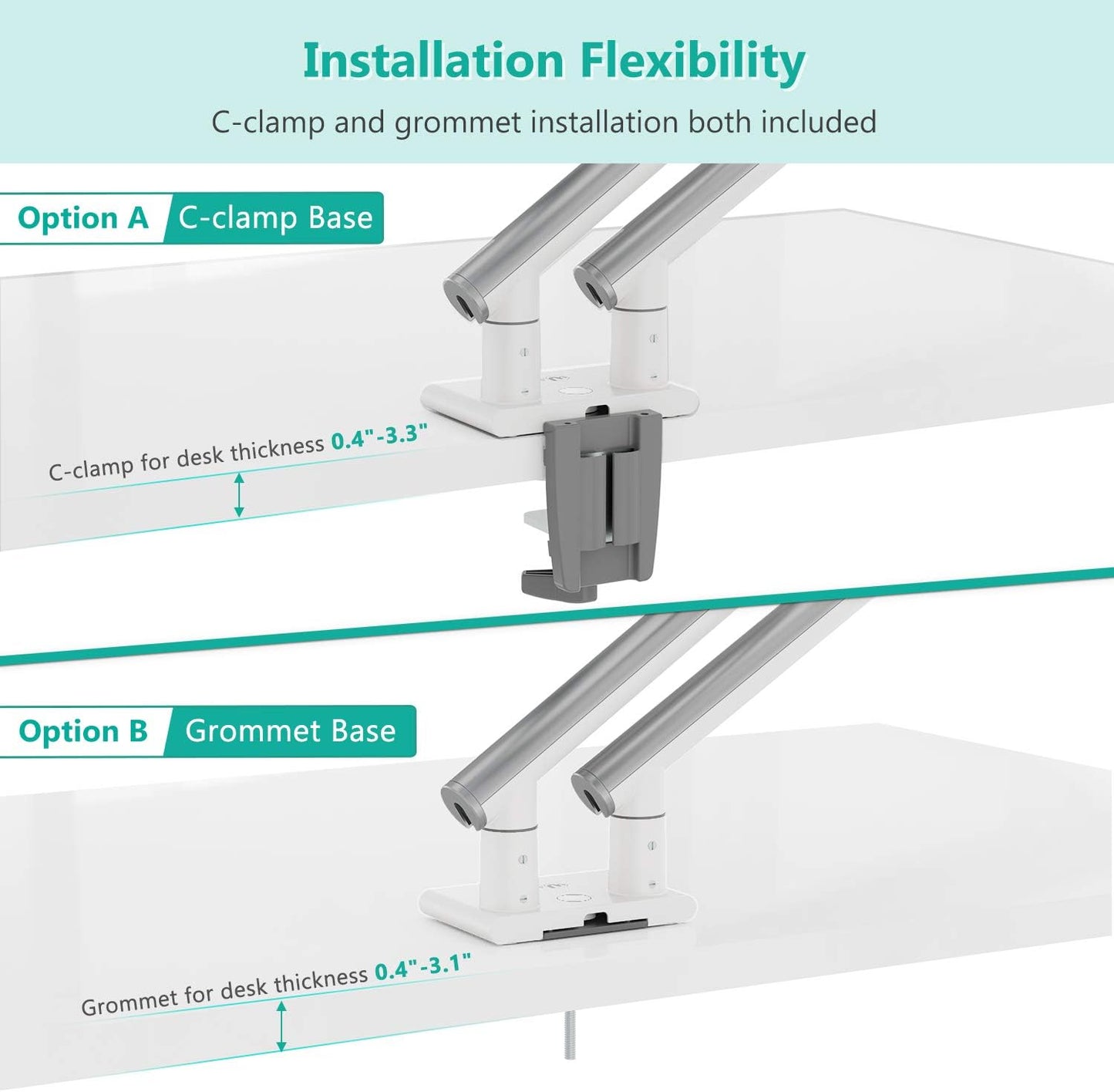 Installation Flexibility

C-clamp and grommet installation both included

Option A C-clamp Base

C-clamp for desk thickness 0.4"-3.3"

Option B Grommet Base

Grommet for desk thickness 0.4"-3.1"