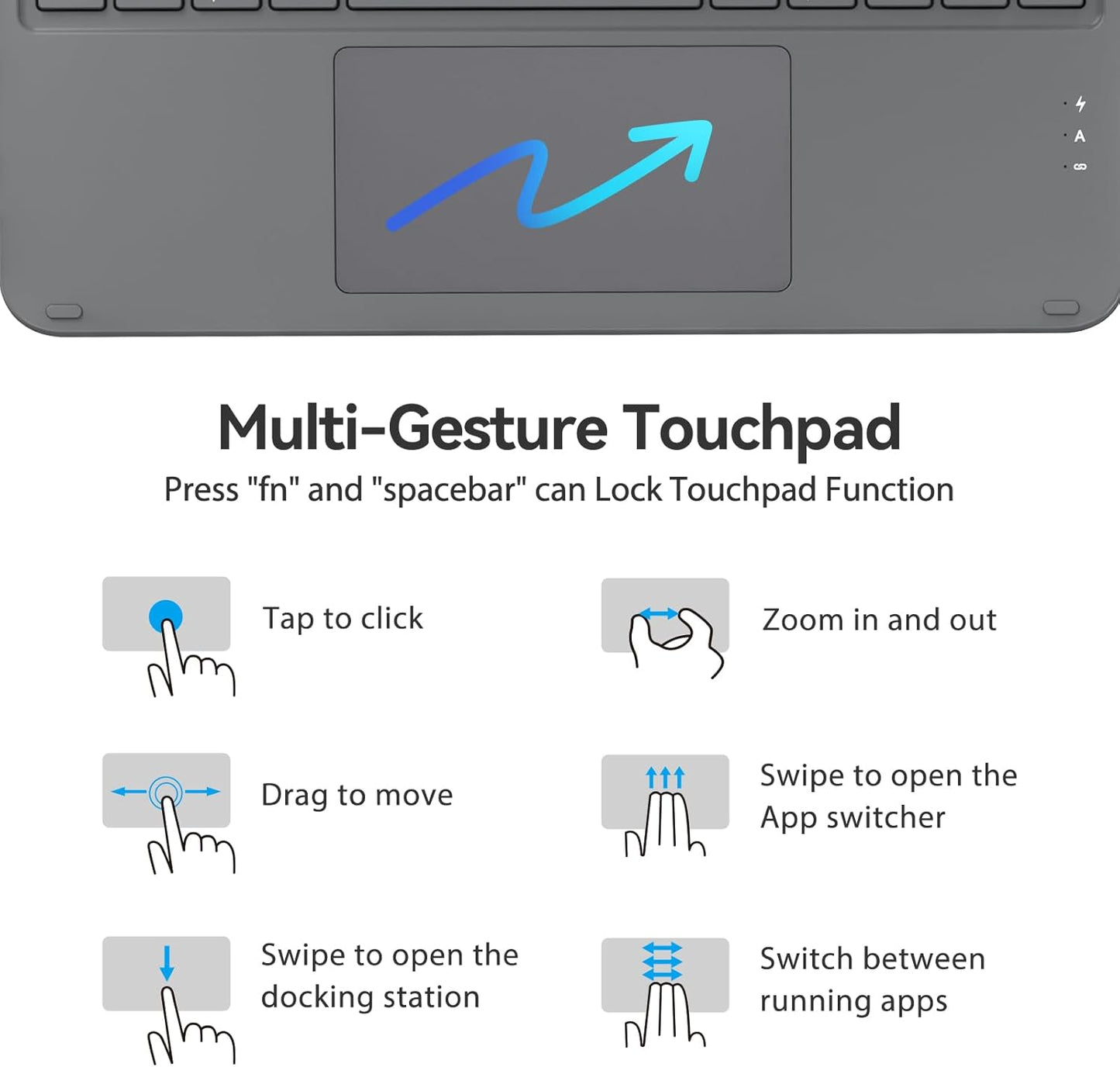 A

Multi-Gesture Touchpad
Press "fn" and "spacebar" can Lock Touchpad Function

Tap to click

Drag to move

Swipe to open the docking station

Zoom in and out

Swipe to open the App switcher

Switch between running apps