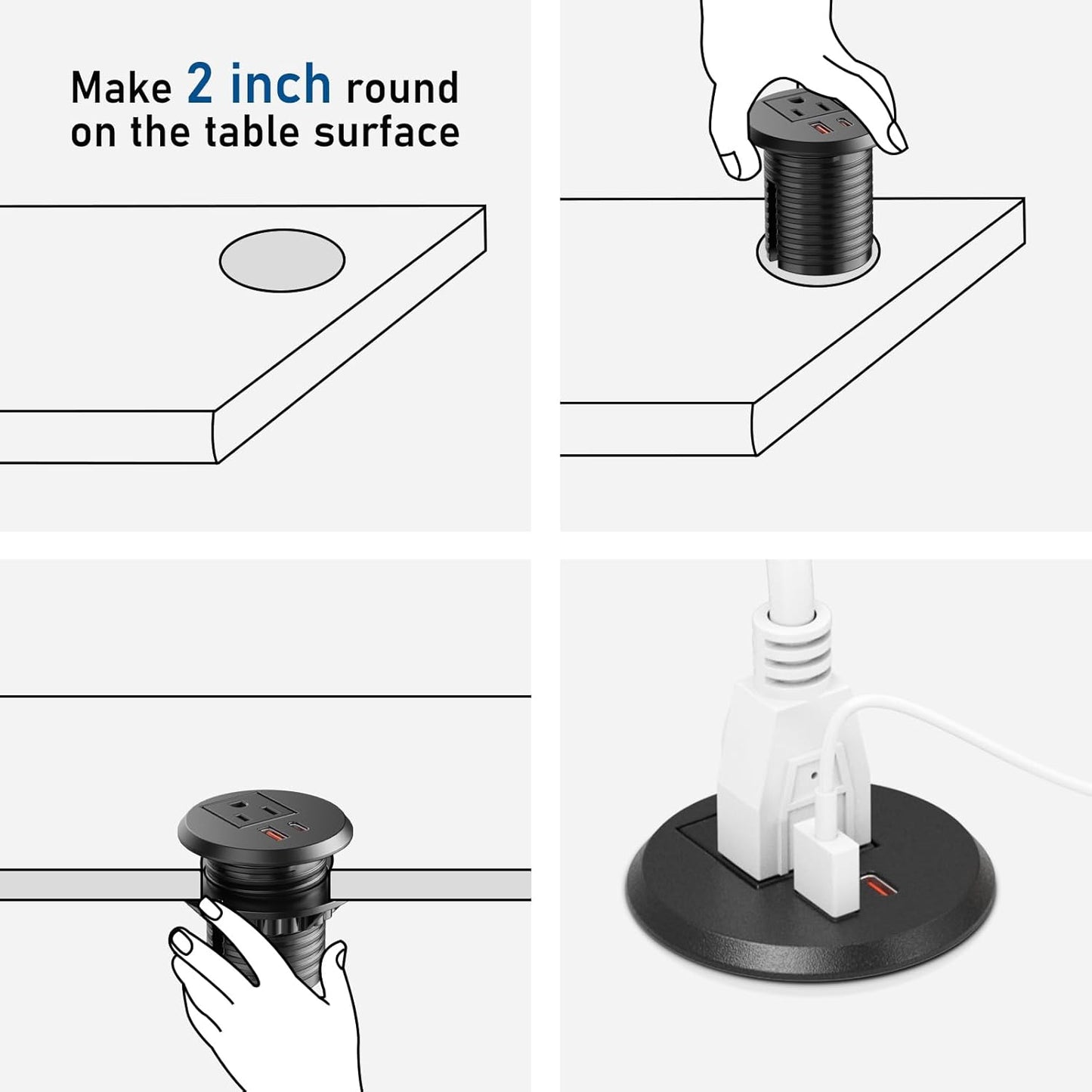 Make 2 inch round on the table surface